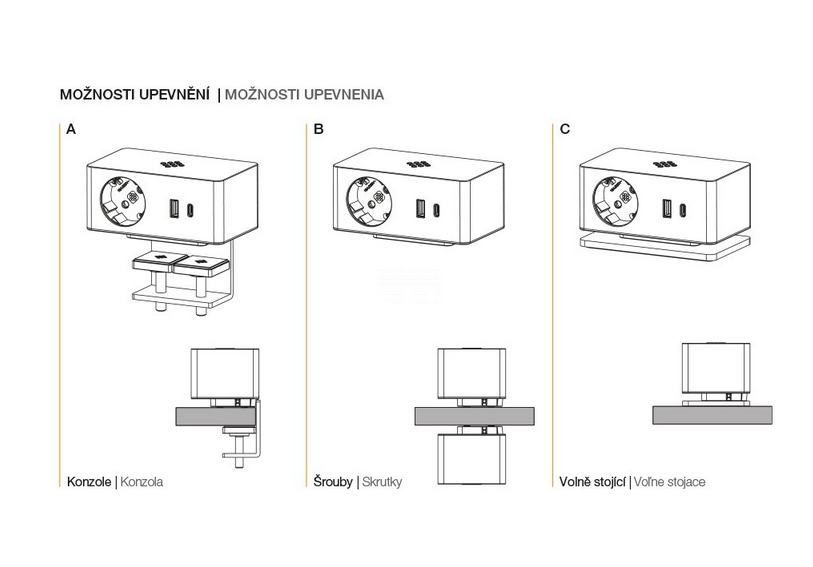 MOŽNOSTI UPEVNĚNÍ | MOŽNOSTI UPEVNENIA

A

Konzole | Konzola

B

Šrouby | Skrutky

C

Volně stojící | Voľne stojace